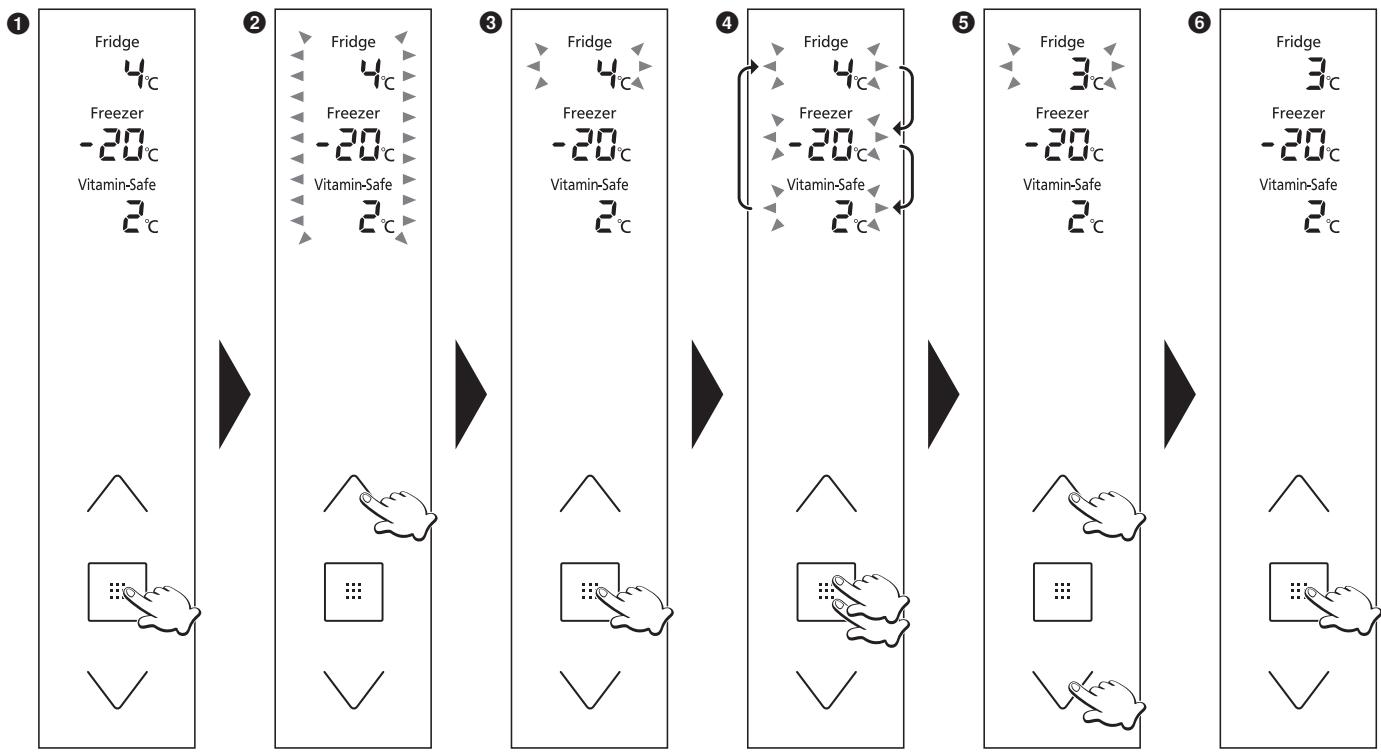 ❶
Fridge
4°C
Freezer
-20°C
Vitamin-Safe
2°C

❷
Fridge
4°C
Freezer
-20°C
Vitamin-Safe
2°C

❸
Fridge
4°C
Freezer
-20°C
Vitamin-Safe
2°C

❹
Fridge
4°C
Freezer
-20°C
Vitamin-Safe
2°C

❺
Fridge
3°C
Freezer
-20°C
Vitamin-Safe
2°C

❻
Fridge
3°C
Freezer
-20°C
Vitamin-Safe
2°C