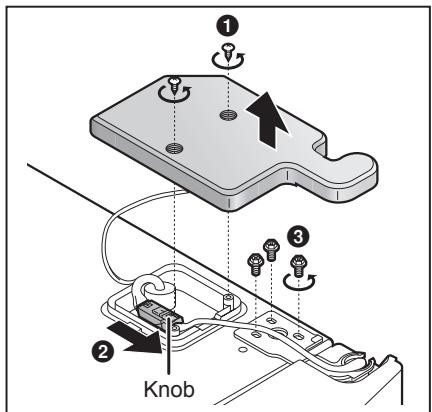 1
3
2
Knob