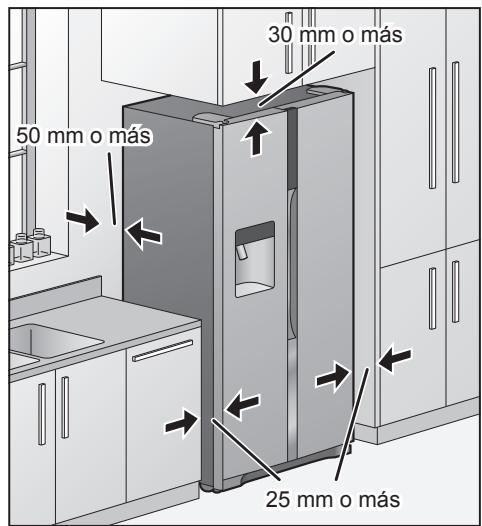 30 mm o más

50 mm o más

25 mm o más