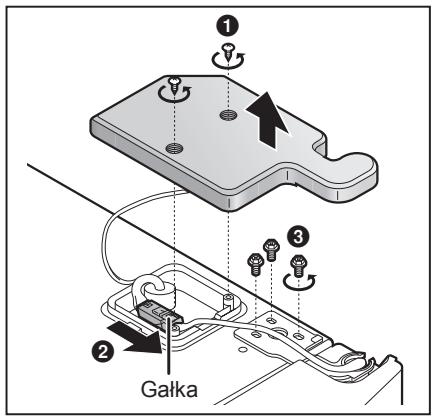 1
3
2
Gałka