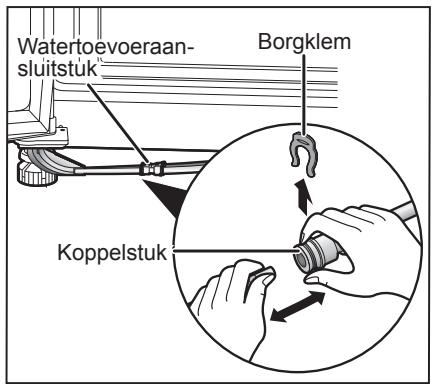 Watertoevoeraansluitstuk

Borgklem

Koppelstuk