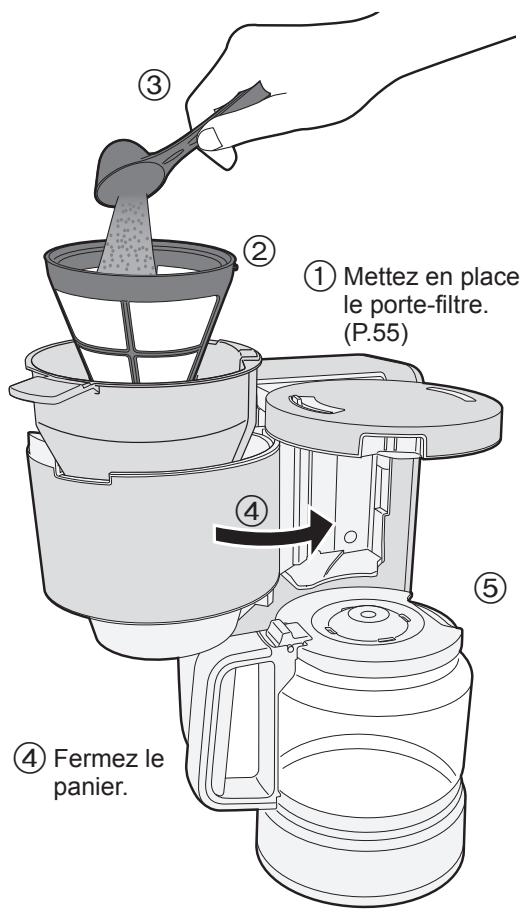 ③

②

① Mettez en place le porte-filtre. (P.55)

④

⑤

④ Fermez le panier.