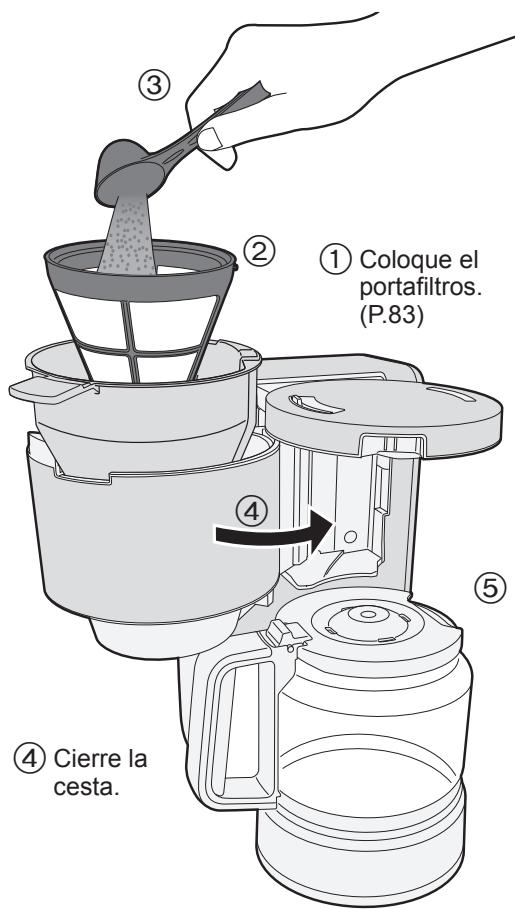 ③

②

① Coloque el portafiltros. (P.83)

④

⑤

④ Cierre la cesta.