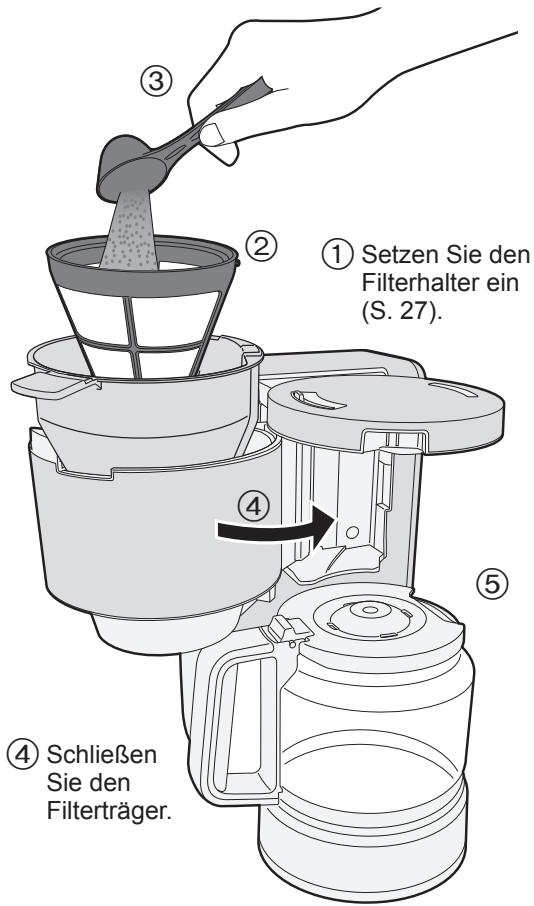 ③

②

① Setzen Sie den Filterhalter ein (S. 27).

④

⑤

④ Schließen Sie den Filterträger.