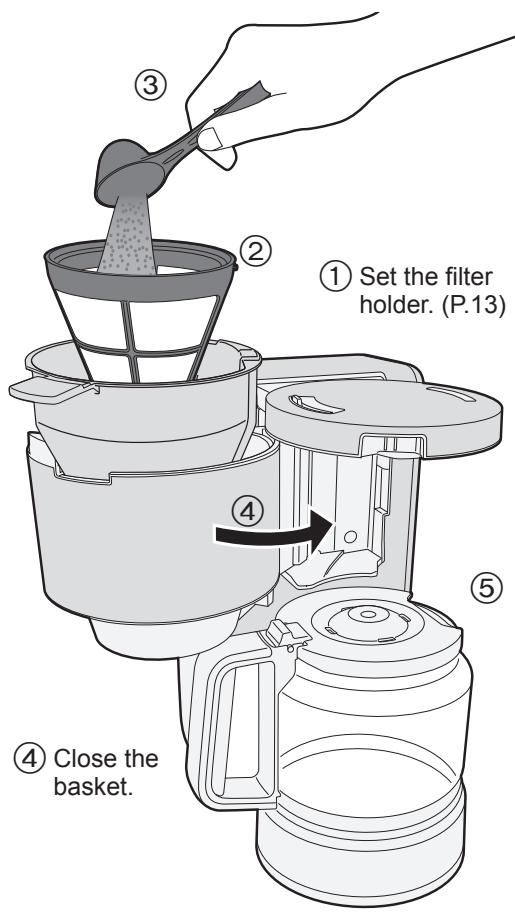 ③

②

① Set the filter holder. (P.13)

④

⑤

④ Close the basket.