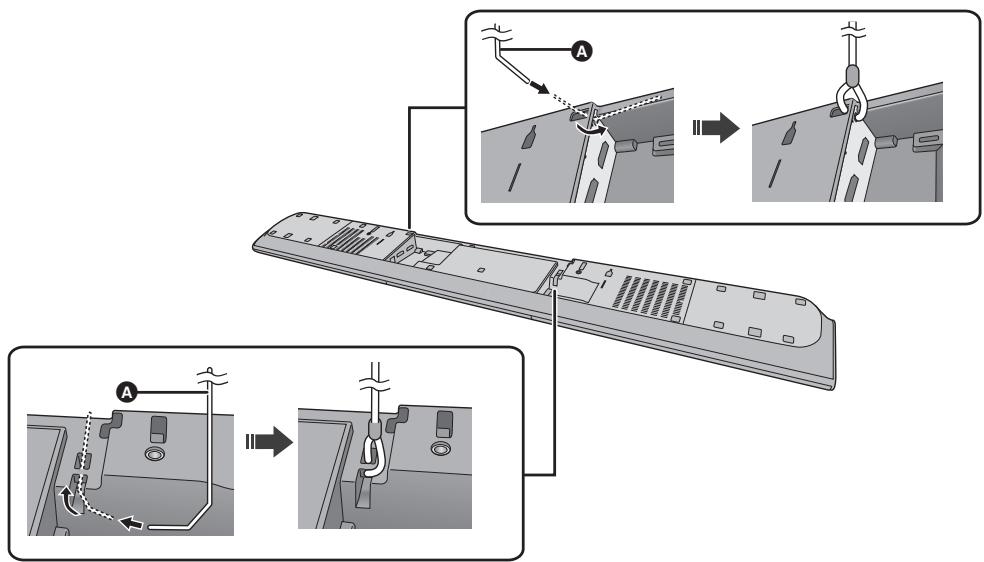 A

A