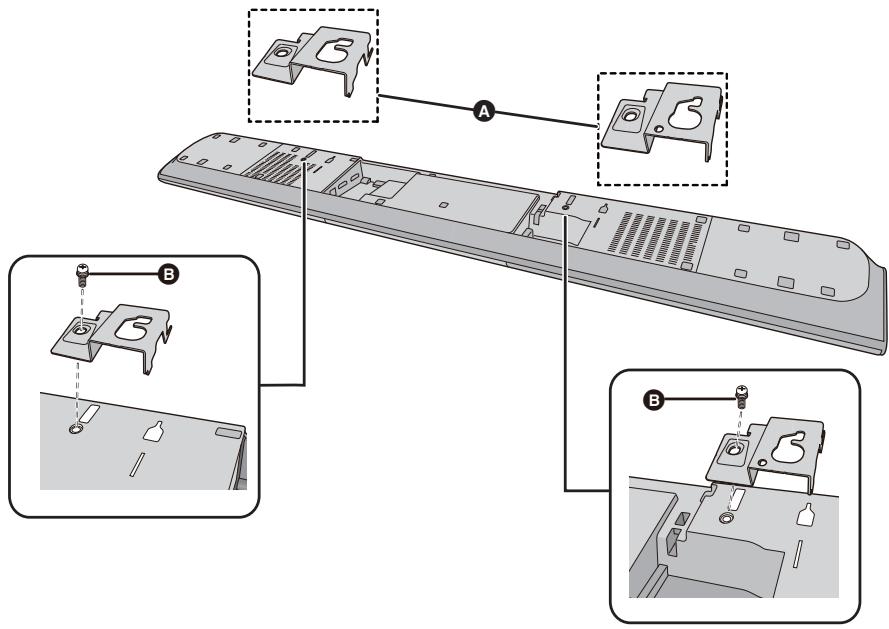 A

B

B