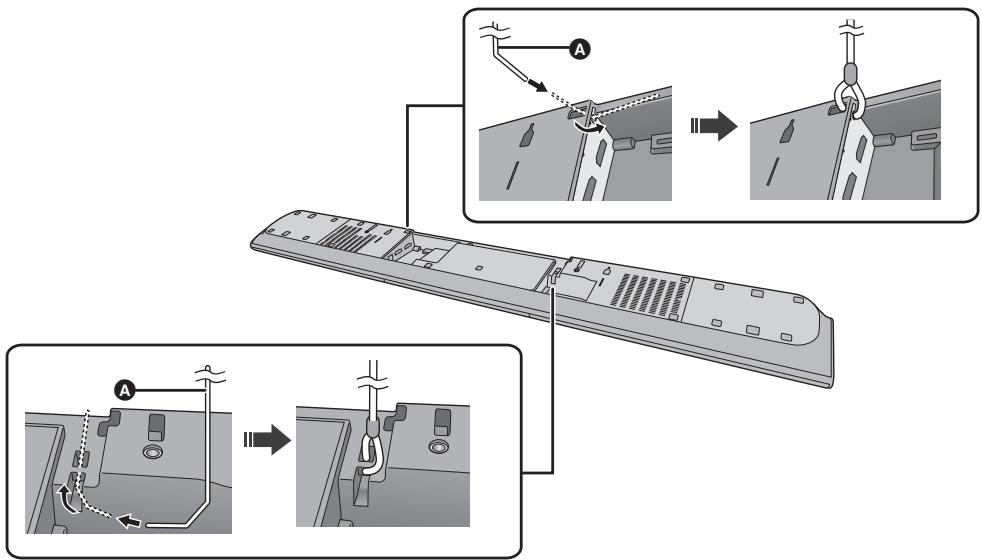 A

A