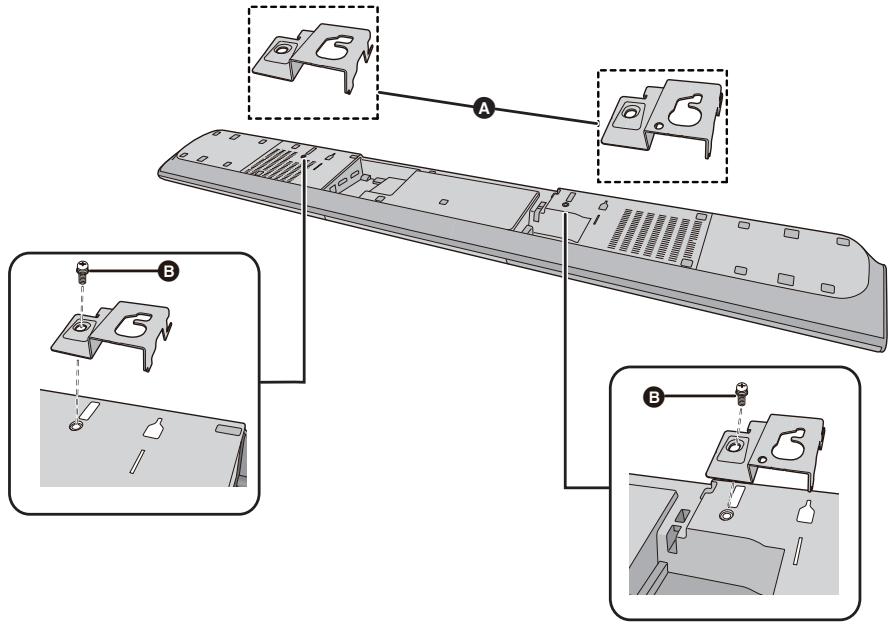 A

B

B