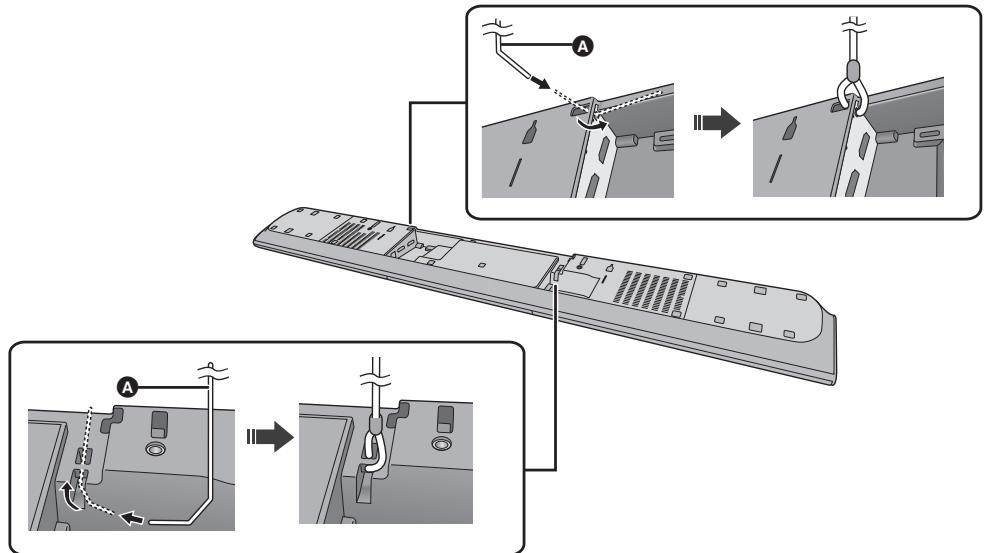 A

A