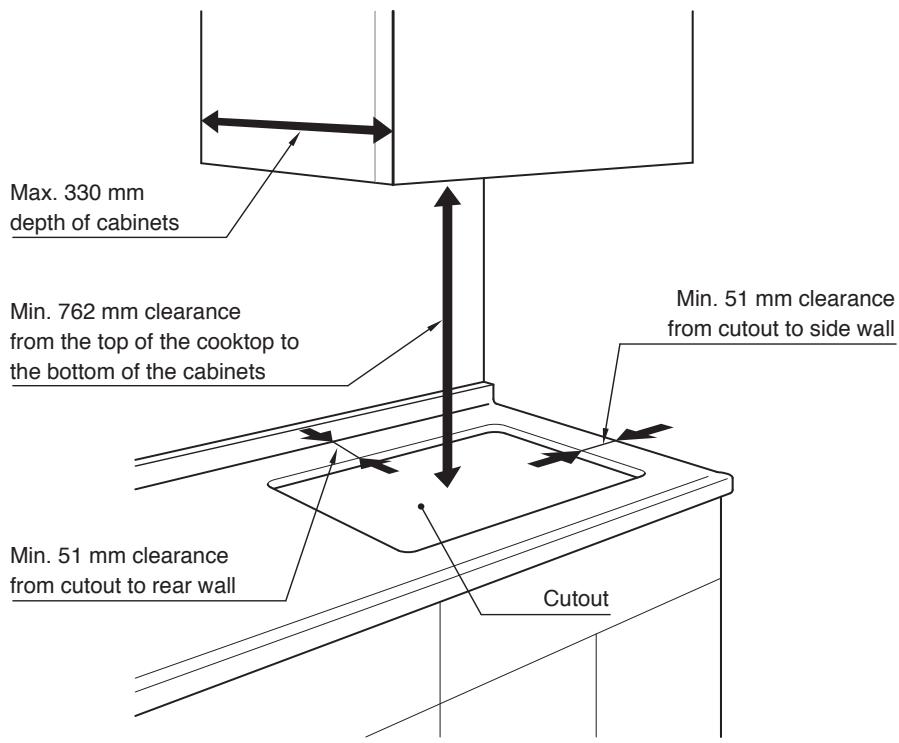 Max. 330 mm
depth of cabinets

Min. 762 mm clearance
from the top of the cooktop to
the bottom of the cabinets

Min. 51 mm clearance
from cutout to side wall

Min. 51 mm clearance
from cutout to rear wall

Cutout