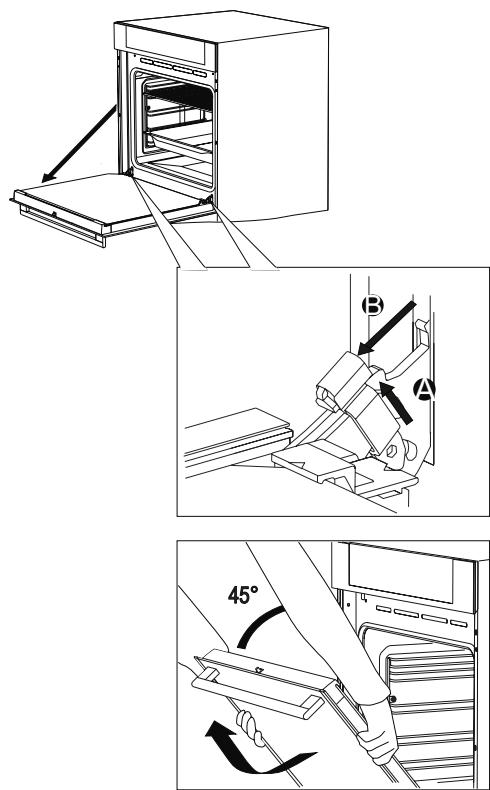 B
A
45°