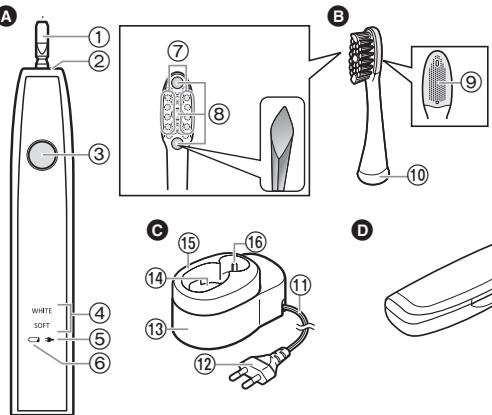 A
①
②
③
WHITE
SOFT
④
⑤
⑥
⑦
⑧
B
⑨
⑩
C
⑮
⑯
⑭
⑪
⑬
⑫
D