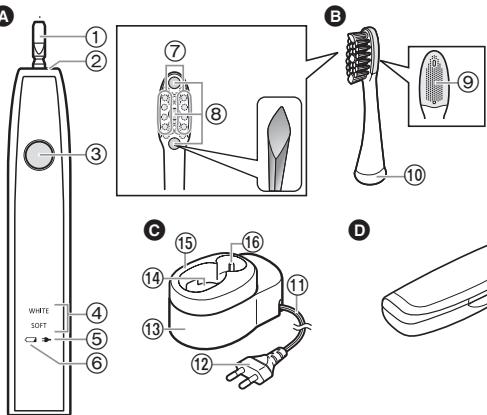 A
①
②
③
WHITE
SOFT
④
⑤
⑥
⑦
⑧
B
⑨
⑩
C
⑮
⑯
⑭
⑪
⑬
⑫
D