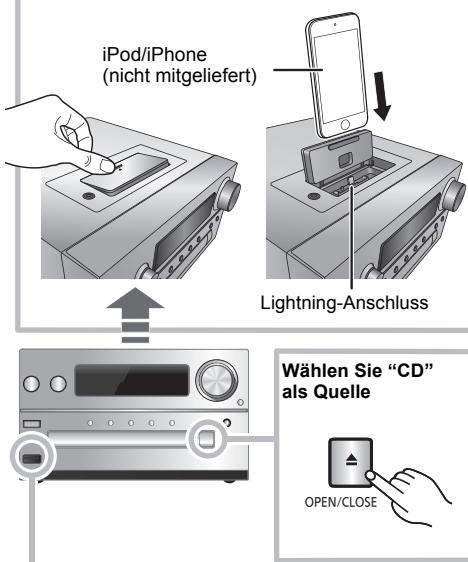 iPod/iPhone
(nicht mitgeliefert)

Lightning-Anschluss

Wählen Sie “CD” als Quelle

OPEN/CLOSE