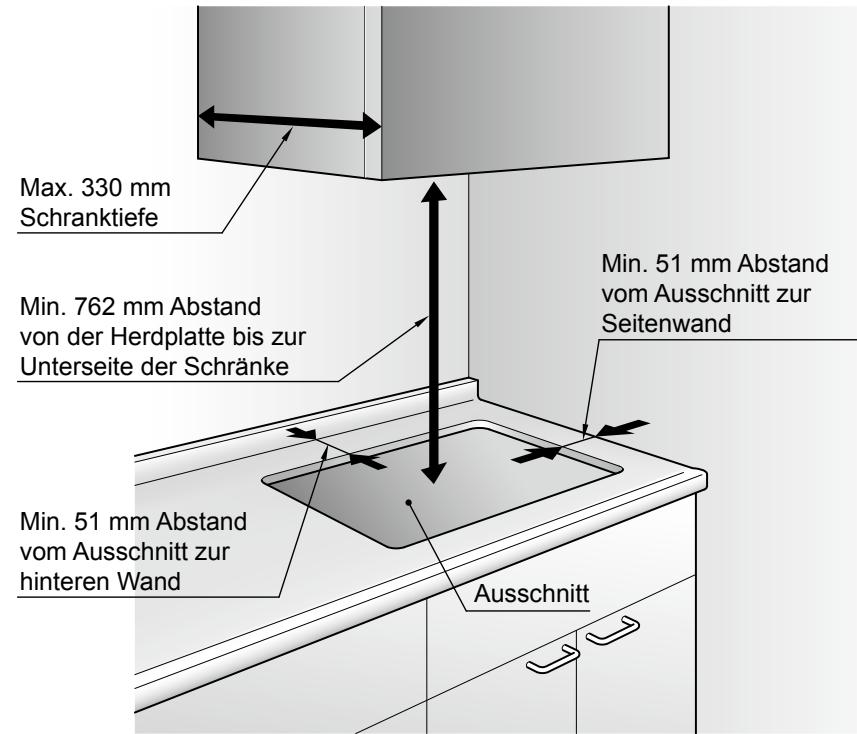 Max. 330 mm
Schranktiefe

Min. 762 mm Abstand
von der Herdplatte bis zur
Unterseite der Schränke

Min. 51 mm Abstand
vom Ausschnitt zur
Seitenwand

Min. 51 mm Abstand
vom Ausschnitt zur
hinteren Wand

Ausschnitt