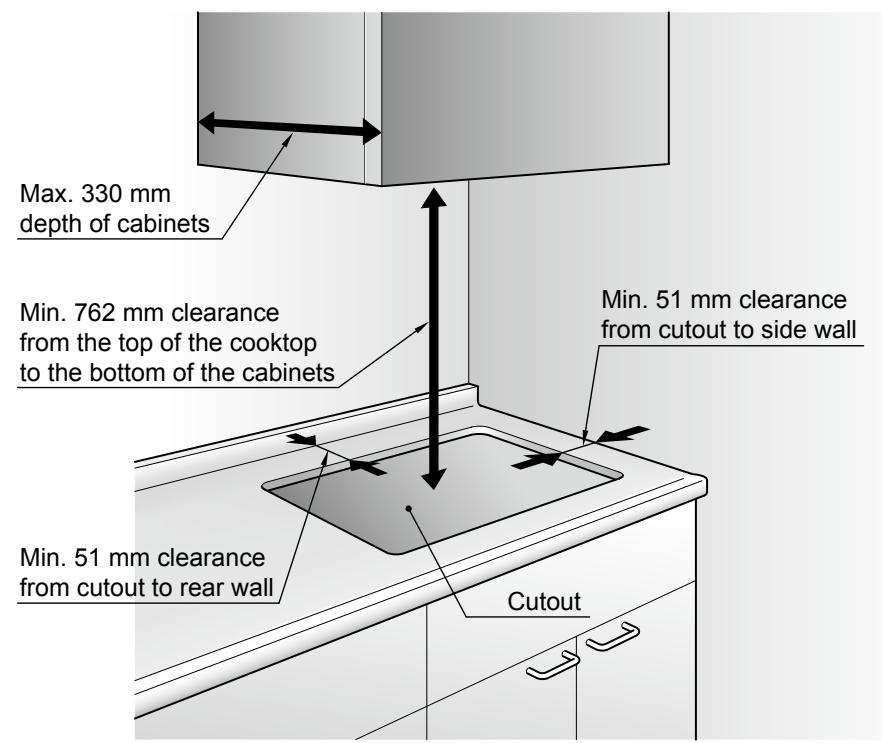 Max. 330 mm
depth of cabinets

Min. 762 mm clearance
from the top of the cooktop
to the bottom of the cabinets

Min. 51 mm clearance
from cutout to side wall

Min. 51 mm clearance
from cutout to rear wall

Cutout