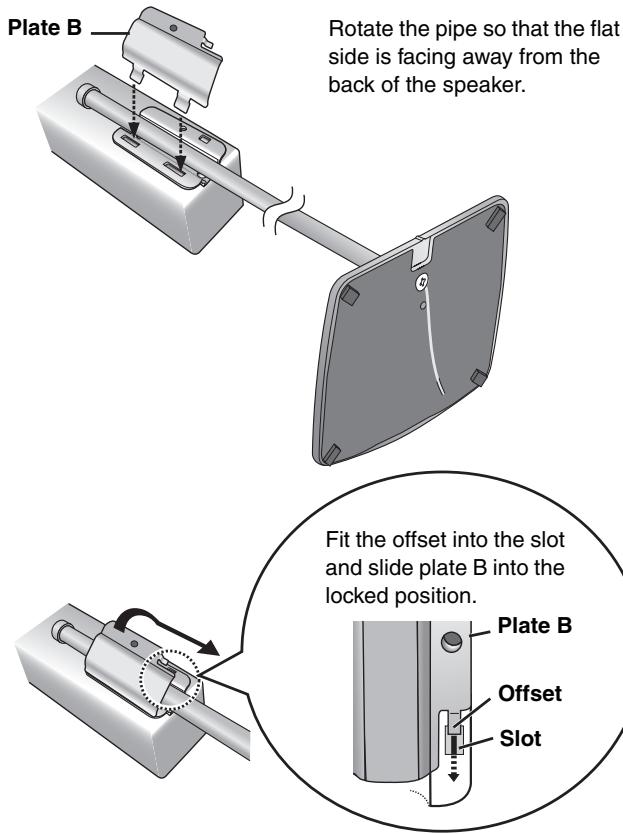 Plate B

Rotate the pipe so that the flat side is facing away from the back of the speaker.

Fit the offset into the slot and slide plate B into the locked position.

Plate B

Offset

Slot