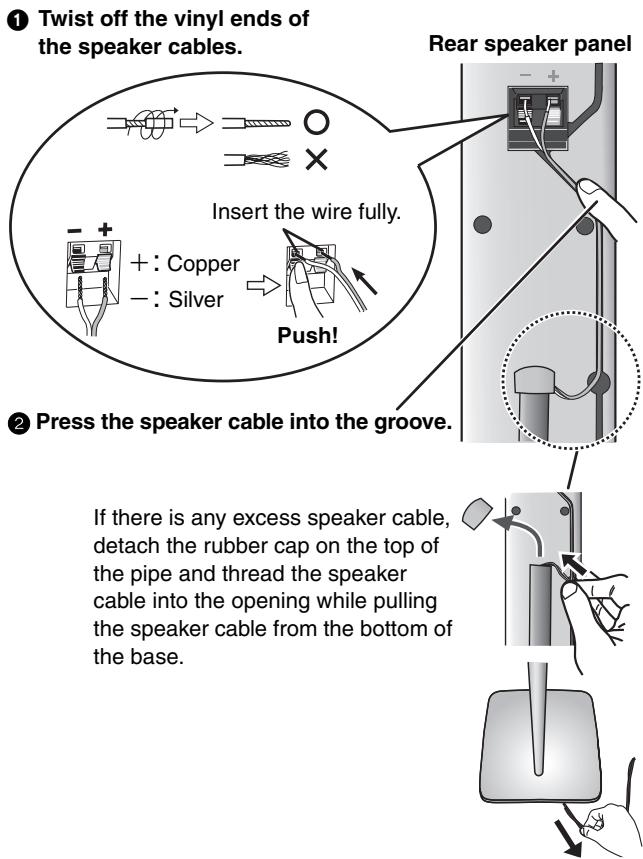 ❶ Twist off the vinyl ends of the speaker cables.

Rear speaker panel

− +

○

×

Insert the wire fully.

− +

+: Copper

−: Silver

Push!

❷ Press the speaker cable into the groove.

If there is any excess speaker cable, detach the rubber cap on the top of the pipe and thread the speaker cable into the opening while pulling the speaker cable from the bottom of the base.