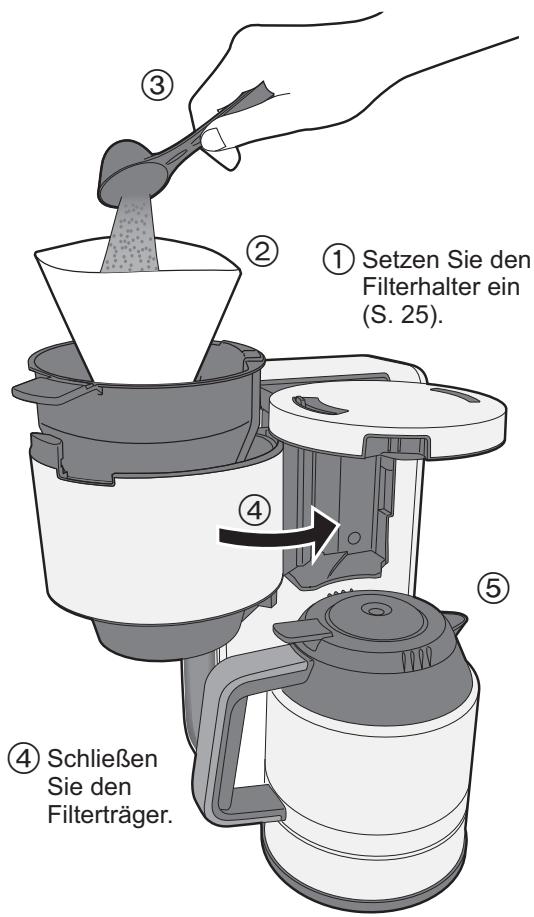 ③

②

① Setzen Sie den Filterhalter ein (S. 25).

④

⑤

④ Schließen Sie den Filterträger.