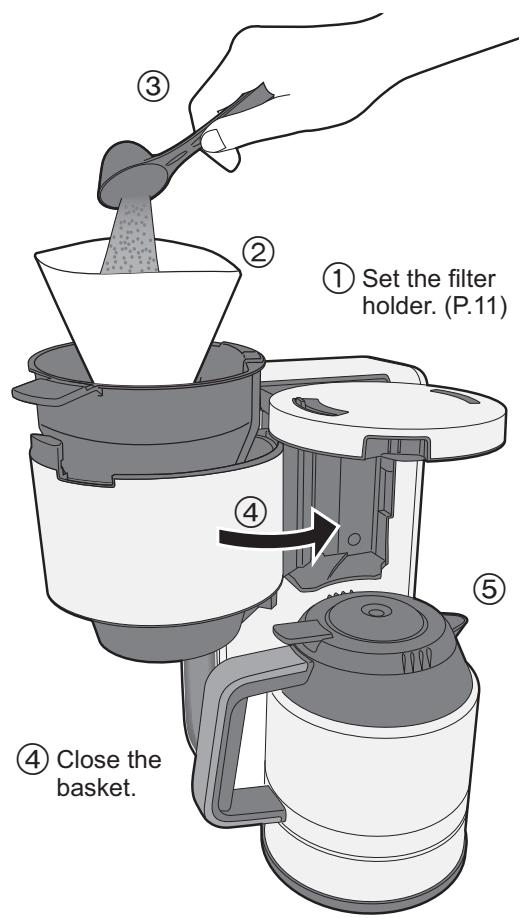 ③

②

① Set the filter holder. (P.11)

④

⑤

④ Close the basket.