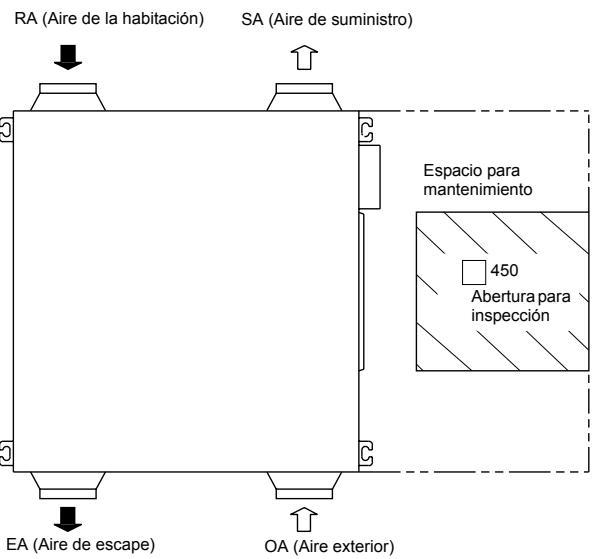 RA (Aire de la habitación)
SA (Aire de suministro)

Espacio para mantenimiento

□ 450
Abertura para inspección

EA (Aire de escape)
OA (Aire exterior)