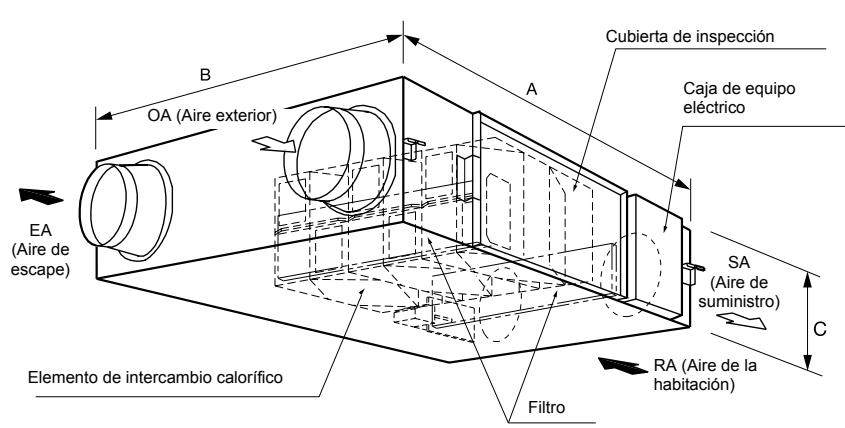 B

A

Cubierta de inspección

Caja de equipo eléctrico

OA (Aire exterior)

EA (Aire de escape)

SA (Aire de suministro)

C

RA (Aire de la habitación)

Elemento de intercambio calorífico

Filtro