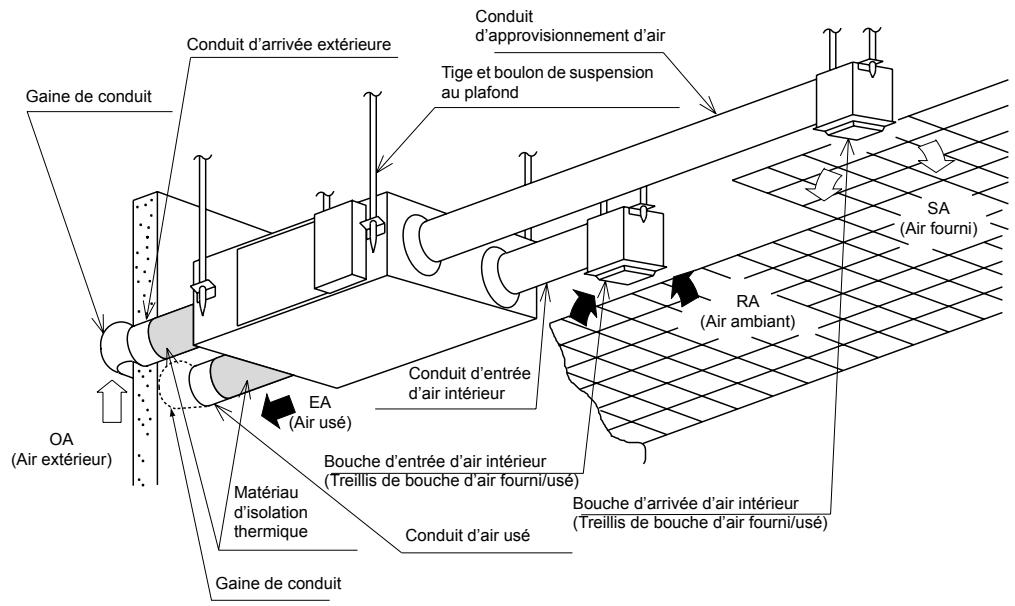 Conduit d'approvisionnement d'air

Conduit d'arrivée extérieure

Tige et boulon de suspension au plafond

Gaine de conduit

SA
(Air fourni)

RA
(Air ambiant)

Conduit d'entrée d'air intérieur

EA
(Air usé)

OA
(Air extérieur)

Bouche d'entrée d'air intérieur
(Treillis de bouche d'air fourni/usé)

Matériau d'isolation thermique

Bouche d'arrivée d'air intérieur
(Treillis de bouche d'air fourni/usé)

Conduit d'air usé

Gaine de conduit