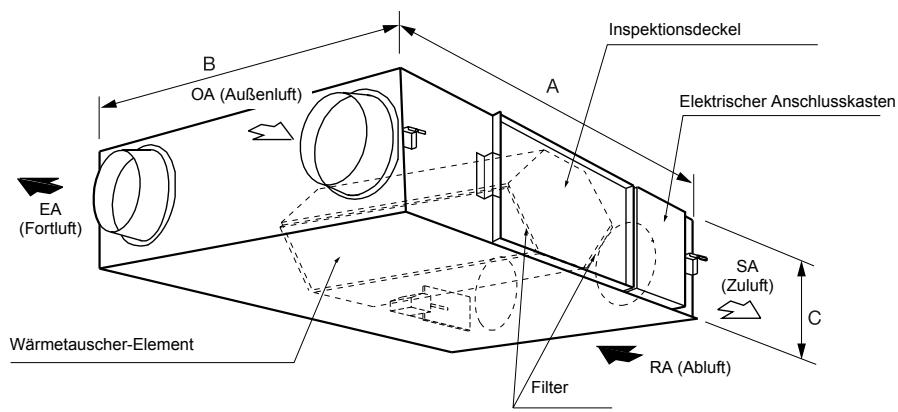 B

OA (Außenluft)

A

Inspektionsdeckel

Elektrischer Anschlusskasten

EA
(Fortluft)

SA
(Zuluft)

C

Wärmetauscher-Element

RA (Abluft)

Filter