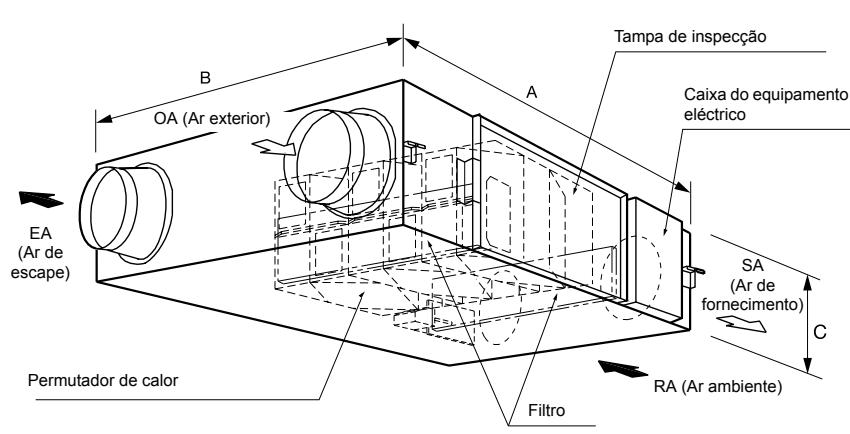 Tampa de inspecção

B

A

Caixa do equipamento eléctrico

OA (Ar exterior)

EA (Ar de escape)

SA (Ar de fornecimento)

C

Permutador de calor

RA (Ar ambiente)

Filtro