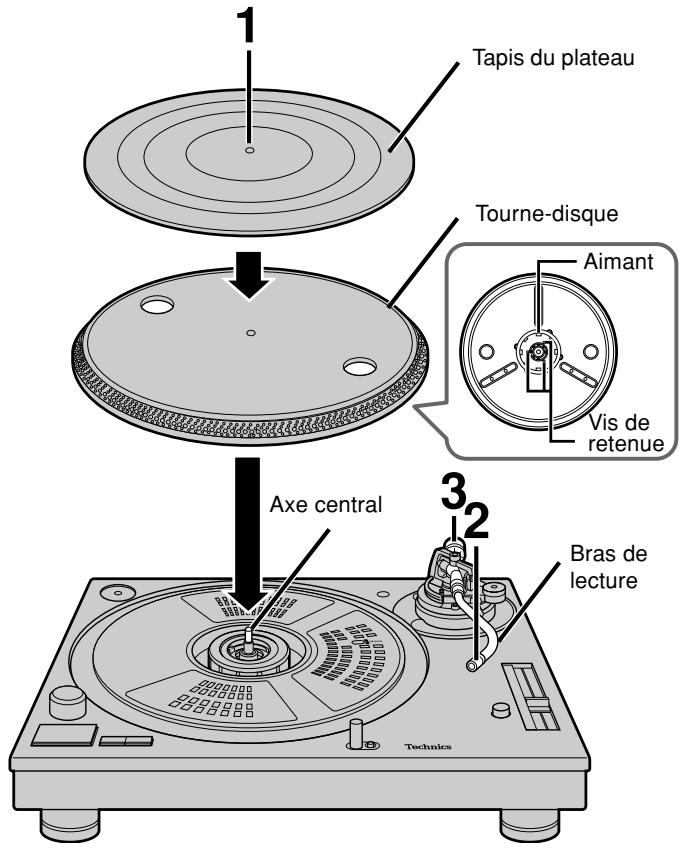 1

Tapis du plateau

Tourne-disque

Aimant

Vis de retenue

Axe central

3

2

Bras de lecture

Technics