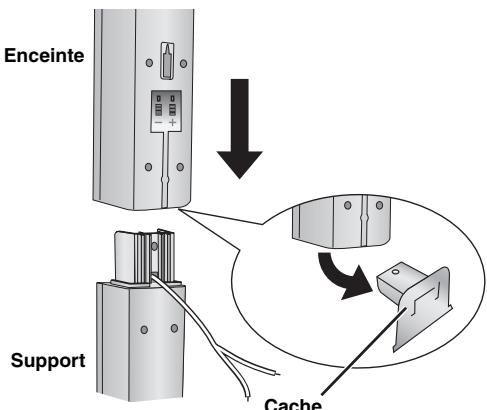 Enceinte

− +

Support

Cache