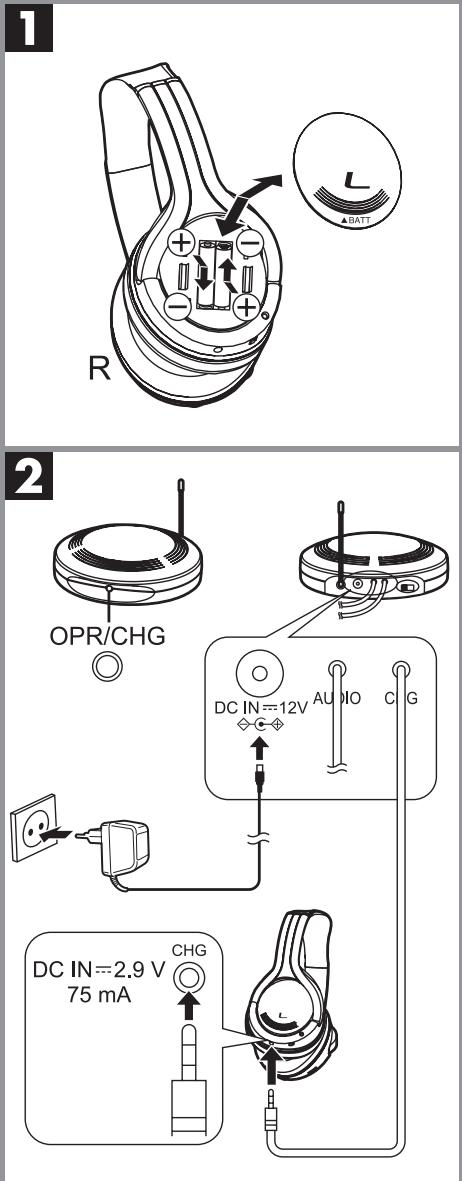 1

L

▲BATT

R

2

OPR/CHG

DC IN ⎓ 12V

AUDIO

CHG

DC IN ⎓ 2.9 V
75 mA

CHG

L