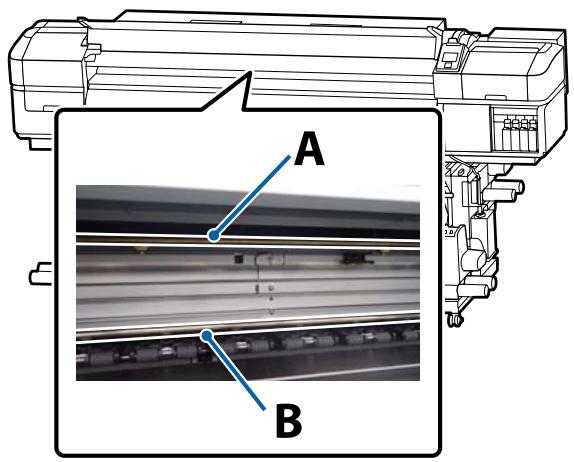 A

B