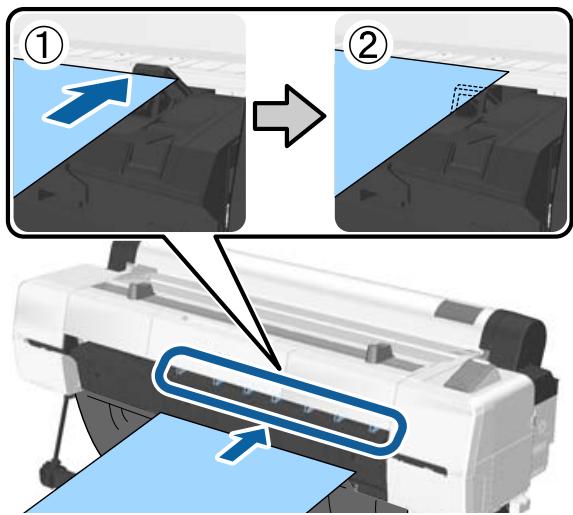 ①

②