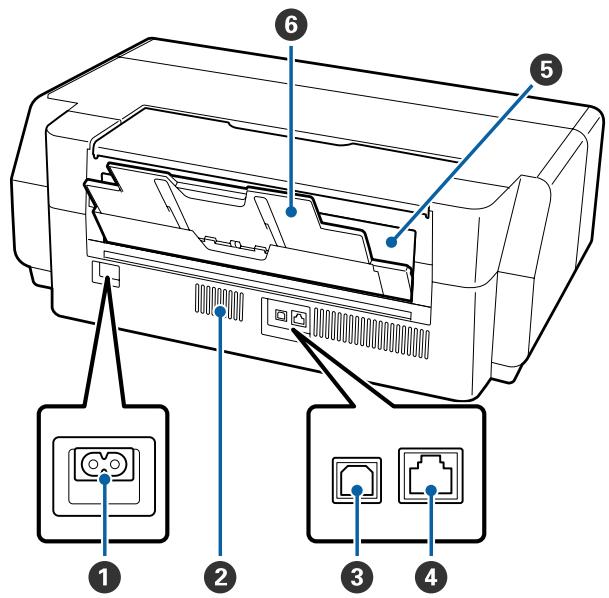 6
5
1
2
3
4