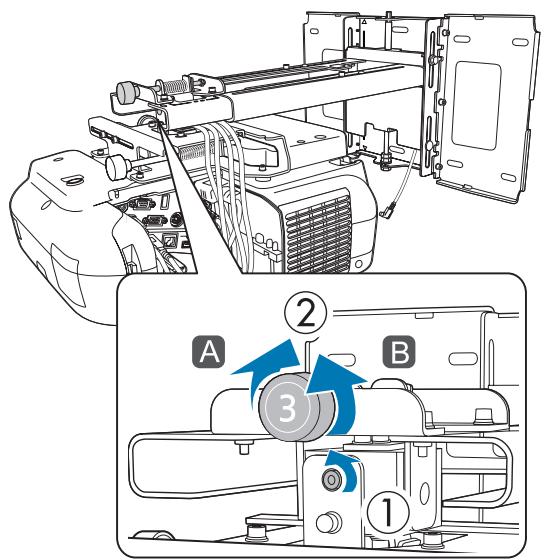 2
A
B
3
1