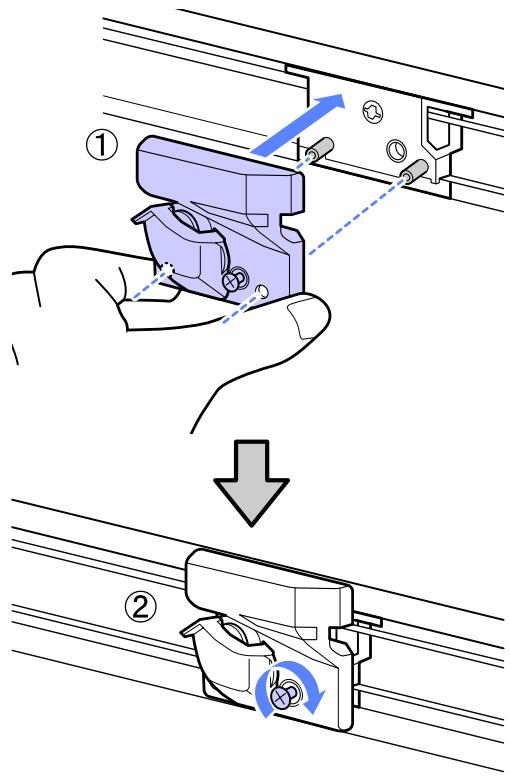 ①

②