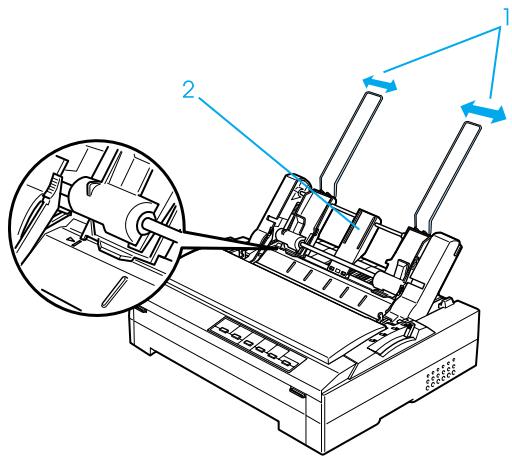 1
2