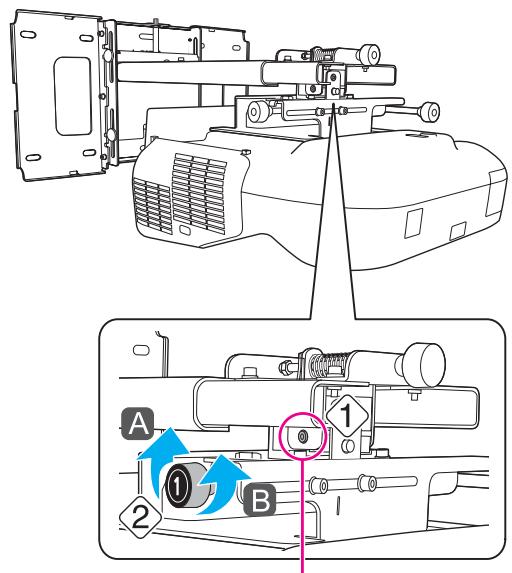 A
1
1
B
2