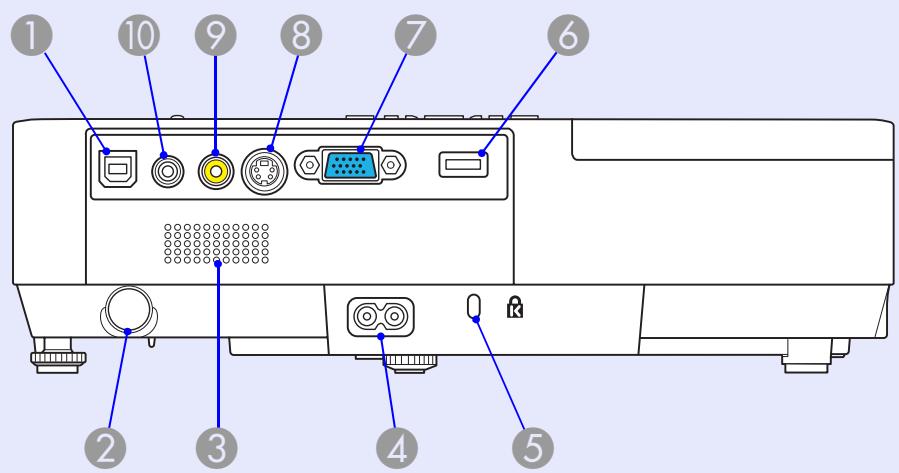 1
10
9
8
7
6
2
3
4
5