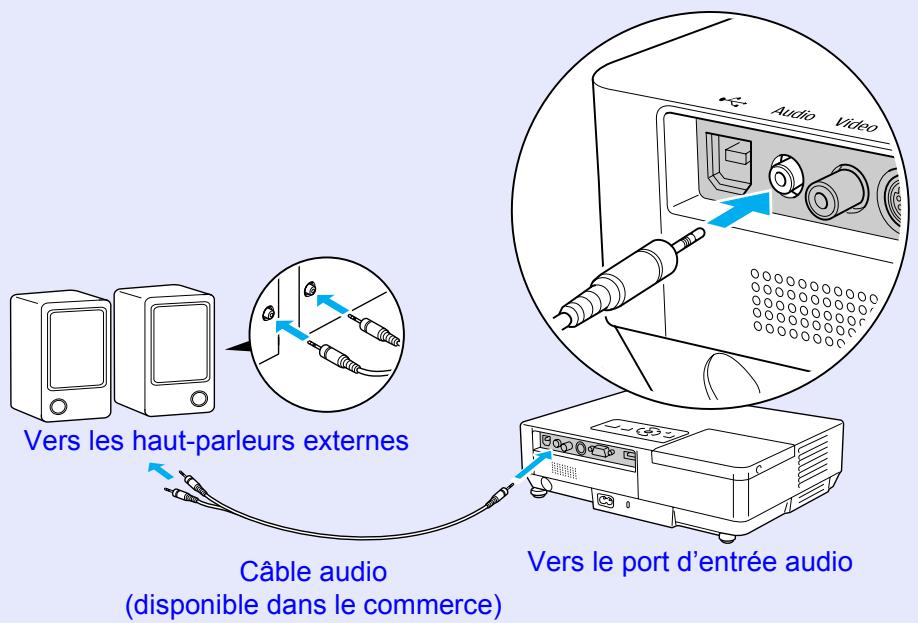 Audio
Video

Vers les haut-parleurs externes

Câble audio
(disponible dans le commerce)

Vers le port d'entrée audio