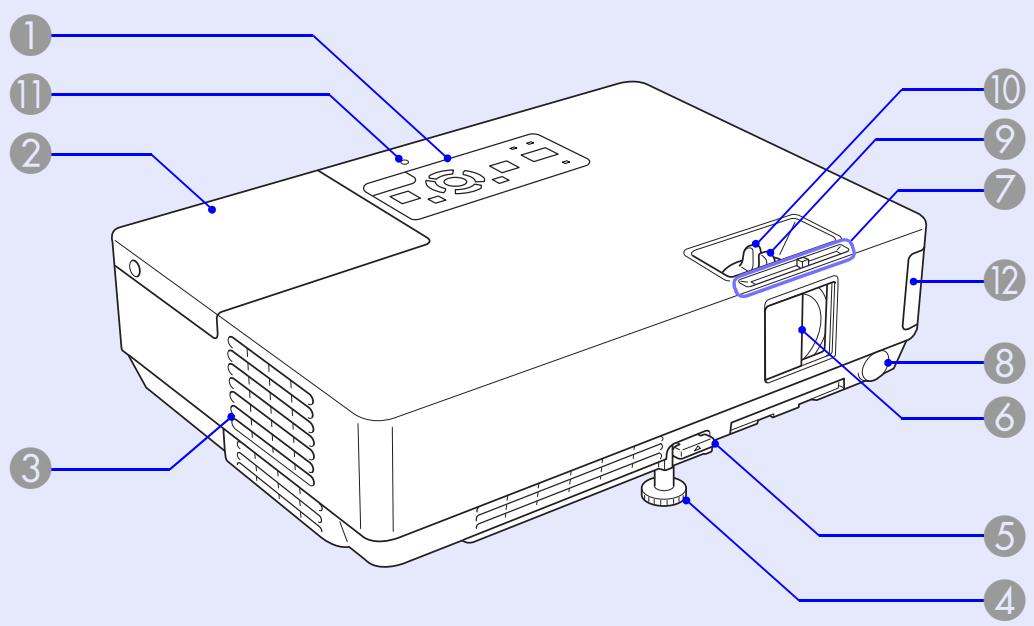 1
11
2
3
10
9
7
12
8
6
5
4