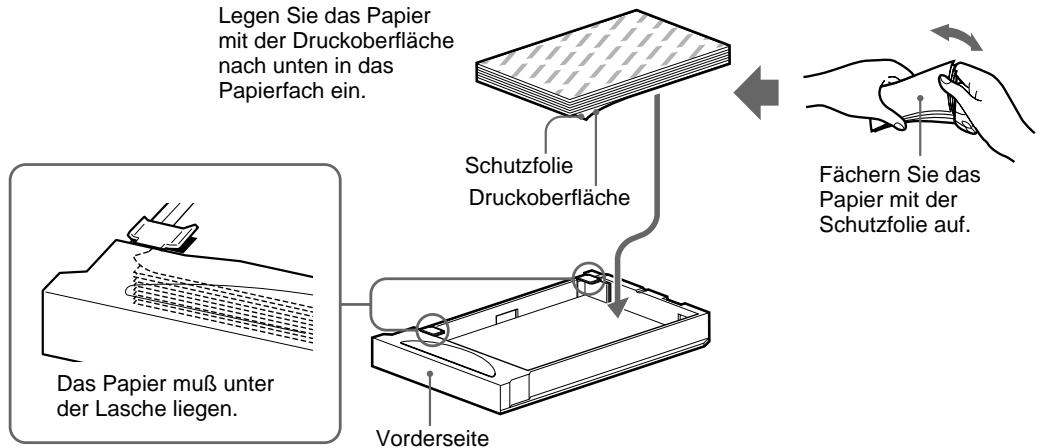 Legen Sie das Papier mit der Druckoberfläche nach unten in das Papierfach ein.

Schutzfolie

Druckoberfläche

Fächern Sie das Papier mit der Schutzfolie auf.

Das Papier muß unter der Lasche liegen.

Vorderseite