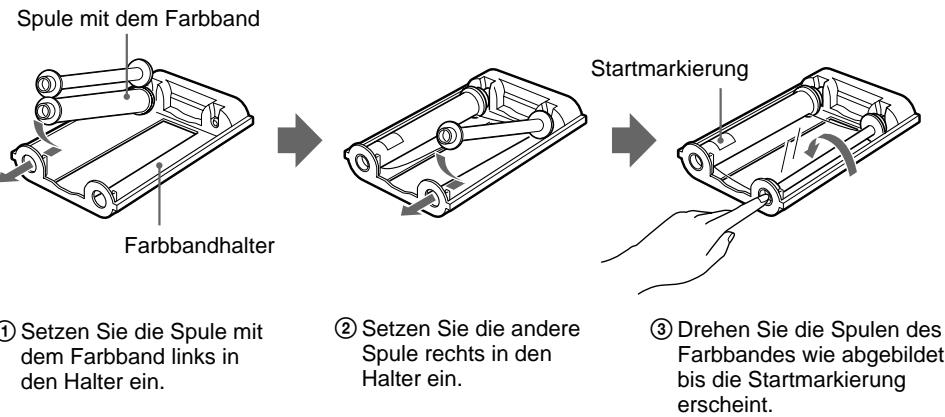 Spule mit dem Farbband

Farbbandhalter

Startmarkierung

① Setzen Sie die Spule mit dem Farbband links in den Halter ein.

② Setzen Sie die andere Spule rechts in den Halter ein.

③ Drehen Sie die Spulen des Farbbandes wie abgebildet bis die Startmarkierung erscheint.