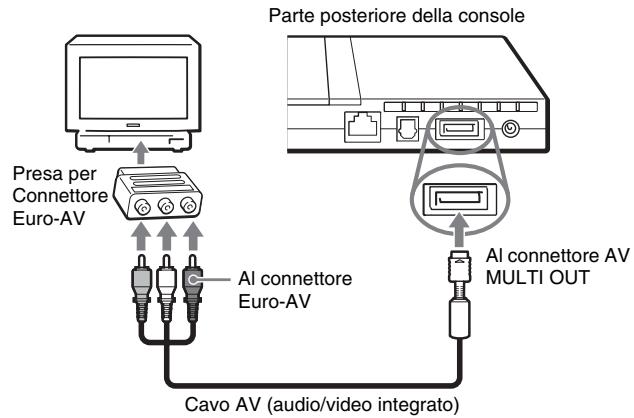 Parte posteriore della console

Presa per Connettore Euro-AV

Al connettore Euro-AV

Al connettore AV MULTI OUT

Cavo AV (audio/video integrato)