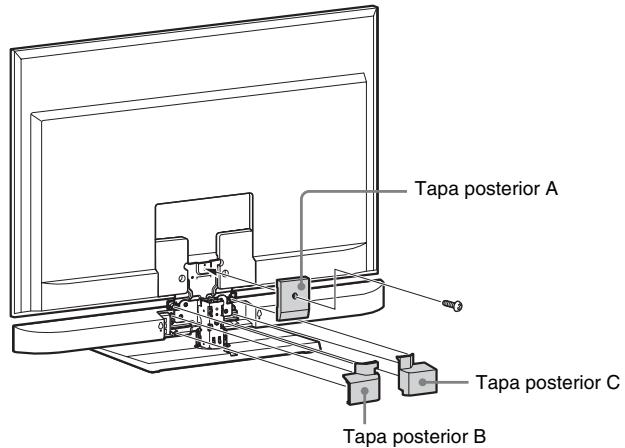 Tapa posterior A

Tapa posterior C

Tapa posterior B