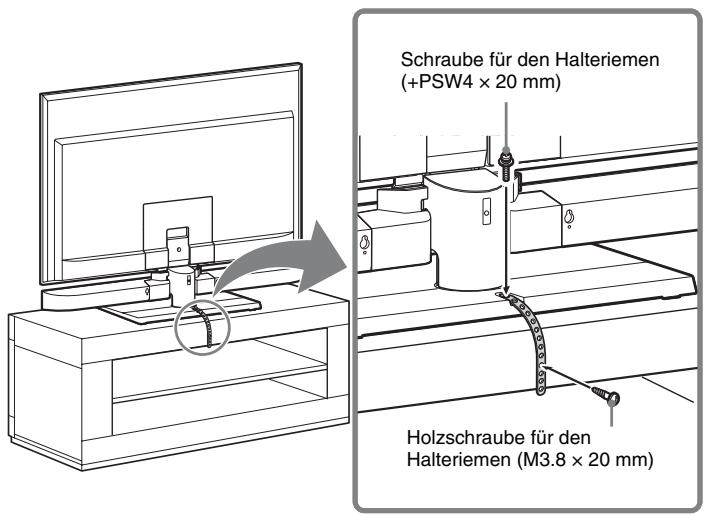 Schraube für den Halteriemen (+PSW4 × 20 mm)

Holzschraube für den Halteriemen (M3.8 × 20 mm)