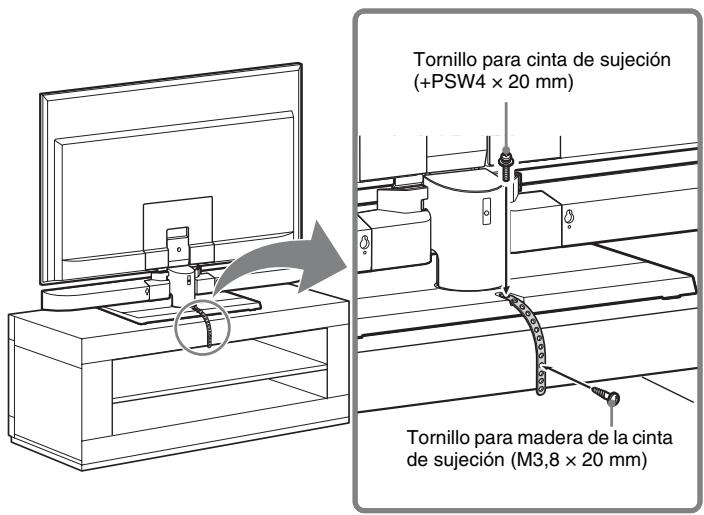 Tornillo para cinta de sujeción (+PSW4 × 20 mm)

Tornillo para madera de la cinta de sujeción (M3,8 × 20 mm)