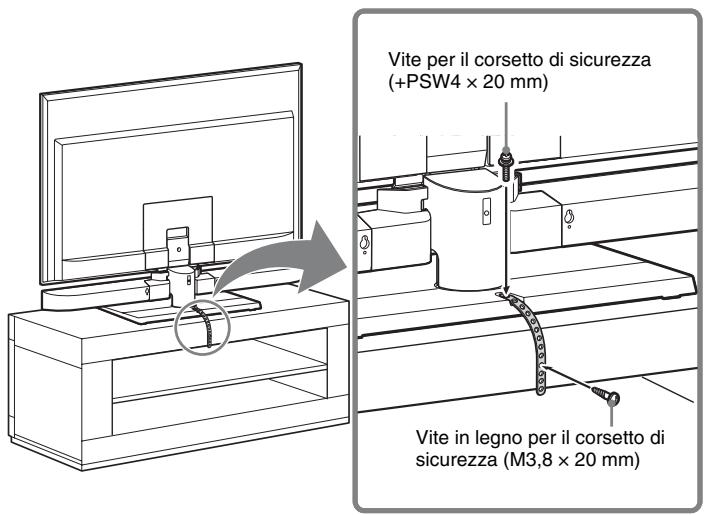 Vite per il corsetto di sicurezza (+PSW4 × 20 mm)

Vite in legno per il corsetto di sicurezza (M3,8 × 20 mm)